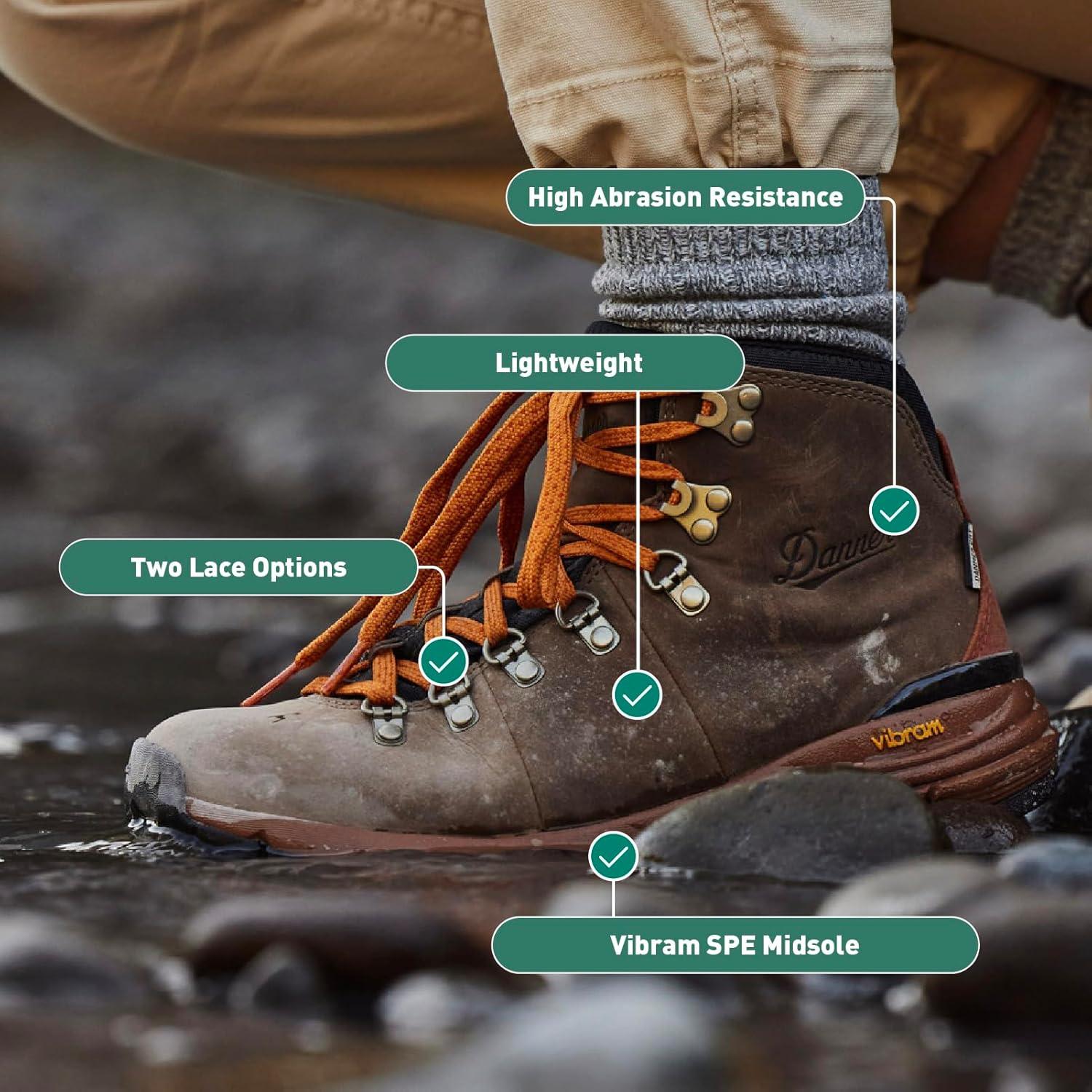 High Abrasion Resistance

Lightweight

Two Lace Options

Danner

vibram

Vibram SPE Midsole